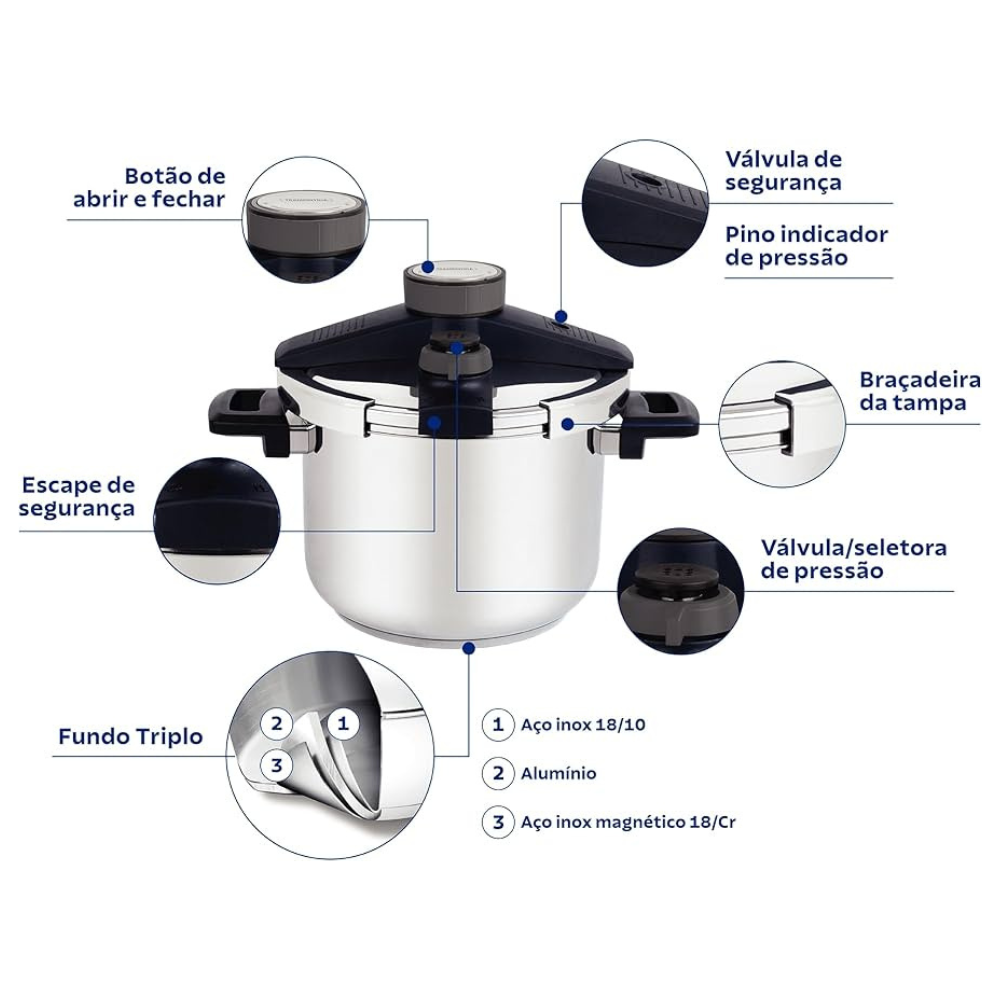 Botão de abrir e fechar

Válvula de segurança

Pino indicador de pressão

Braçadeira da tampa

Escape de segurança

Válvula/seletora de pressão

Fundo Triplo

2 1 3

1 Aço inox 18/10

2 Alumínio

3 Aço inox magnético 18/Cr